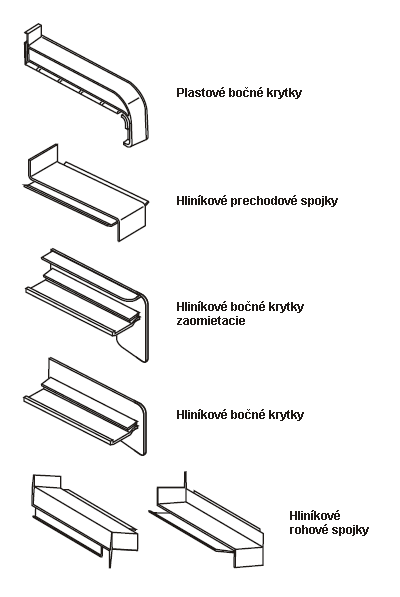 Plastové bočné krytky

Hliníkové prechodové spojky

Hliníkové bočné krytky zaomietacie

Hliníkové bočné krytky

Hliníkové rohové spojky